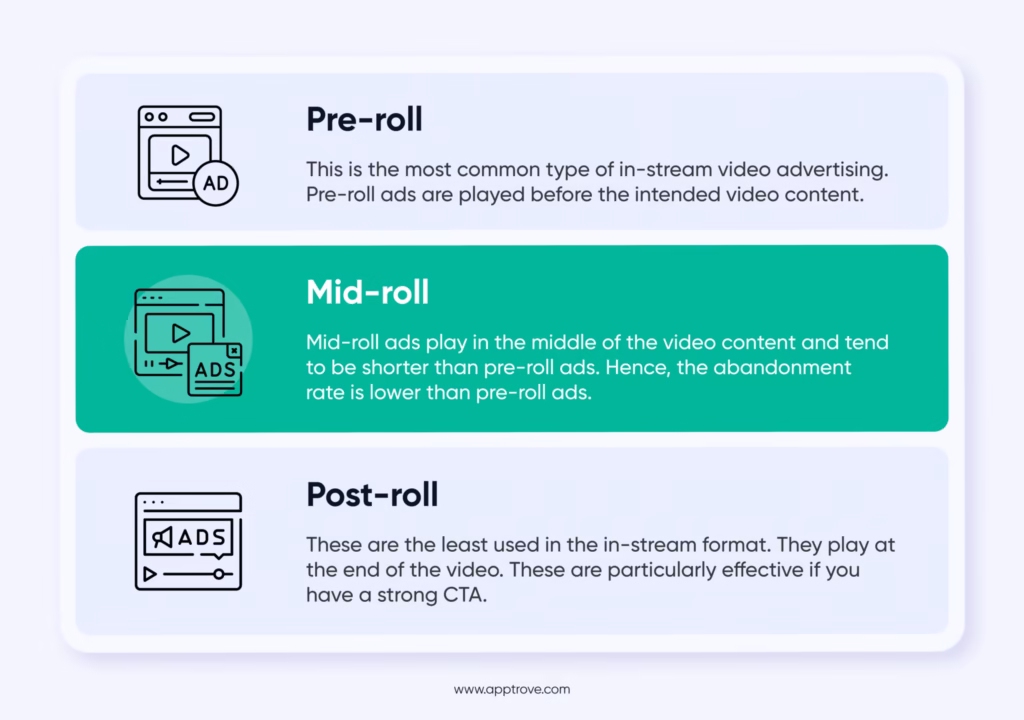 AD

Pre-roll

This is the most common type of in-stream video advertising. Pre-roll ads are played before the intended video content.

ADS

Mid-roll

Mid-roll ads play in the middle of the video content and tend to be shorter than pre-roll ads. Hence, the abandonment rate is lower than pre-roll ads.

ADS

Post-roll

These are the least used in the in-stream format. They play at the end of the video. These are particularly effective if you have a strong CTA.

www.apptrove.com