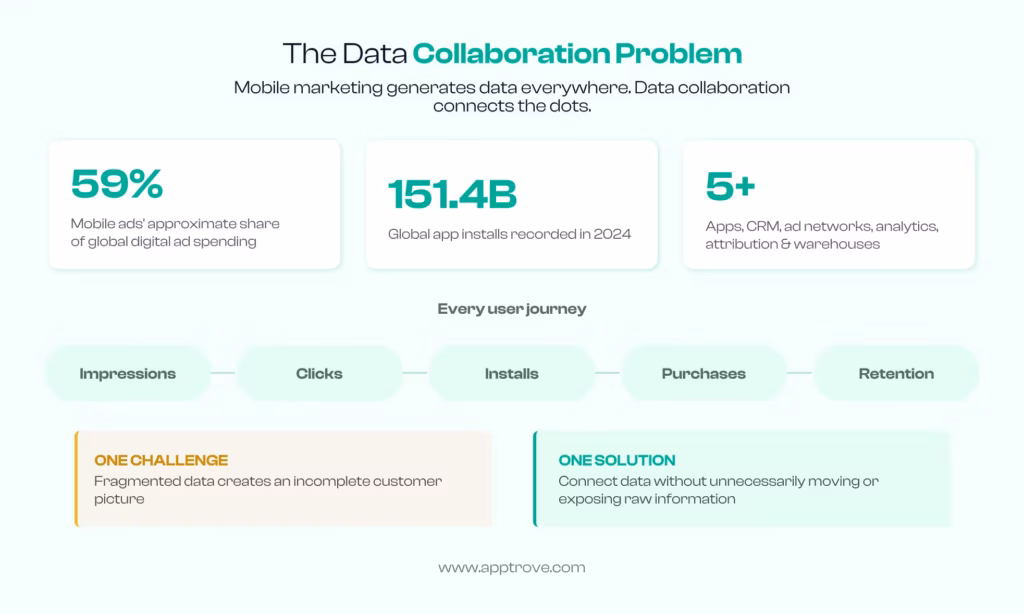 The Data Collaboration Problem

Mobile marketing generates data everywhere. Data collaboration connects the dots.

59%
Mobile ads' approximate share of global digital ad spending

151.4B
Global app installs recorded in 2024

5+
Apps, CRM, ad networks, analytics, attribution & warehouses

Every user journey

Impressions

Clicks

Installs

Purchases

Retention

ONE CHALLENGE
Fragmented data creates an incomplete customer picture

ONE SOLUTION
Connect data without unnecessarily moving or exposing raw information

www.apptrove.com